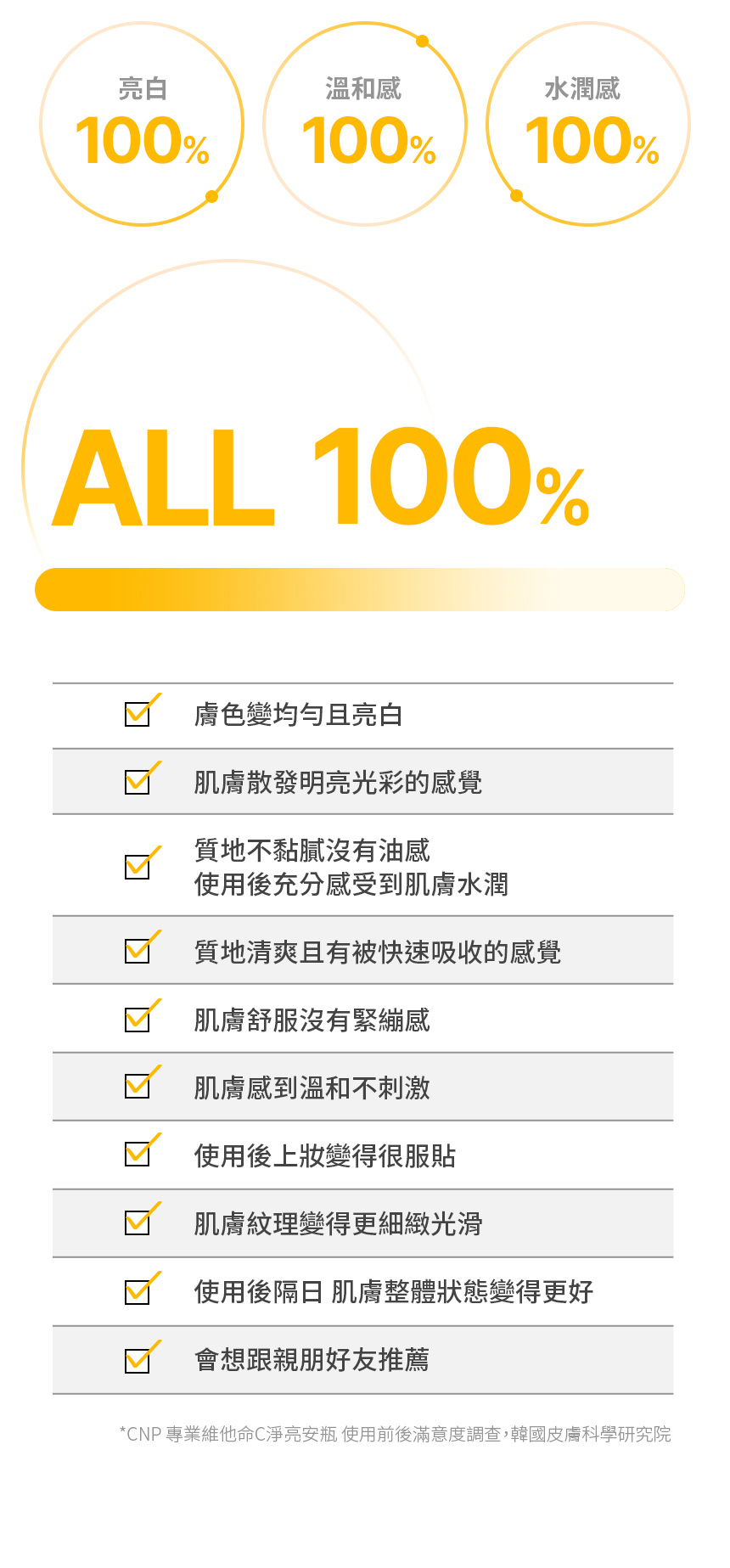 亮白
100%

溫和感
100%

水潤感
100%

ALL 100%

膚色變均勻且亮白

肌膚散發明亮光彩的感覺

質地不黏膩沒有油感
使用後充分感受到肌膚水潤

質地清爽且有被快速吸收的感覺

肌膚舒服沒有緊繃感

肌膚感到溫和不刺激

使用後上妝變得很服貼

肌膚紋理變得更細緻光滑

使用後隔日 肌膚整體狀態變得更好

會想跟親朋好友推薦

*CNP 專業維他命C淨亮安瓶 使用前後滿意度調查，韓國皮膚科學研究院